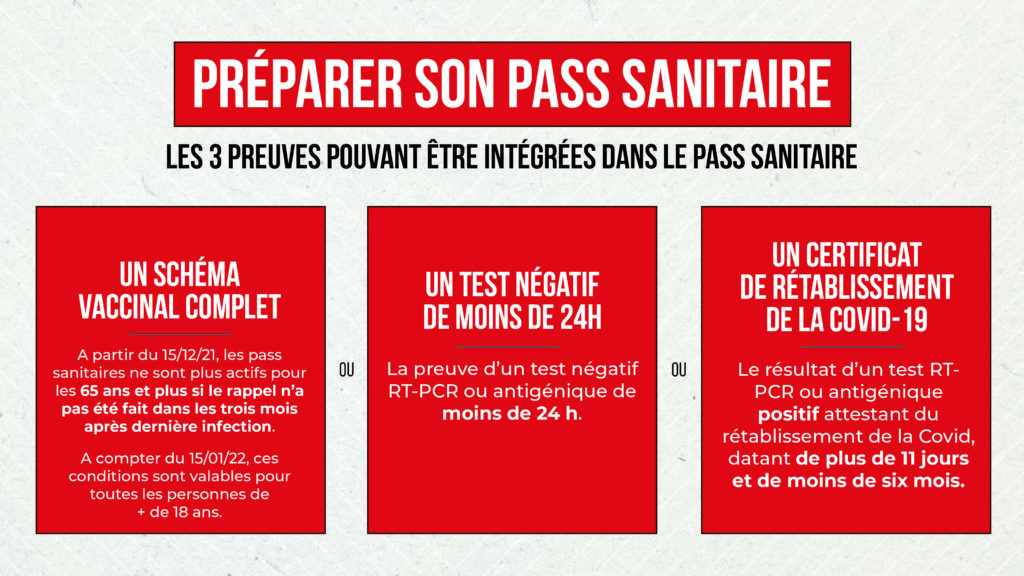 PRÉPARER SON PASS SANITAIRE

LES 3 PREUVES POUVANT ÊTRE INTÉGRÉES DANS LE PASS SANITAIRE

UN SCHÉMA VACCINAL COMPLET

A partir du 15/12/21, les pass sanitaires ne sont plus actifs pour les 65 ans et plus si le rappel n'a pas été fait dans les trois mois après dernière infection.

A compter du 15/01/22, ces conditions sont valables pour toutes les personnes de + de 18 ans.

OU

UN TEST NÉGATIF DE MOINS DE 24H

La preuve d'un test négatif RT-PCR ou antigénique de moins de 24 h.

OU

UN CERTIFICAT DE RÉTABLISSEMENT DE LA COVID-19

Le résultat d'un test RT-PCR ou antigénique positif attestant du rétablissement de la Covid, datant de plus de 11 jours et de moins de six mois.